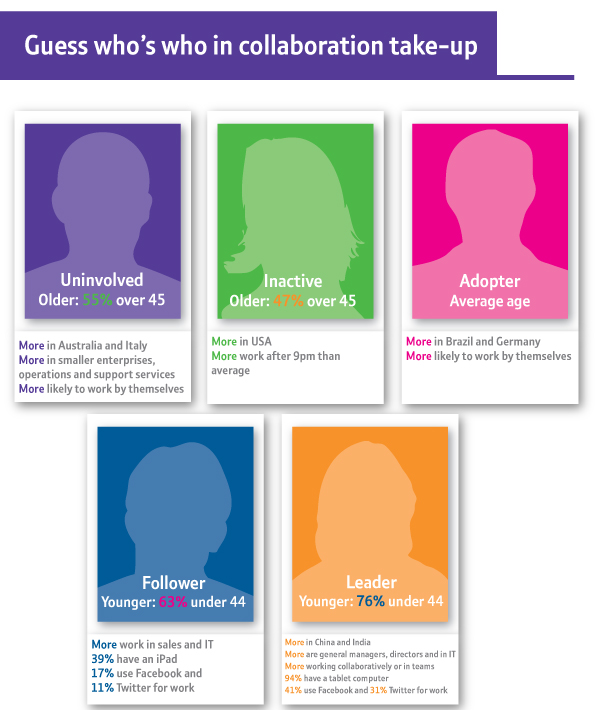 Guess who's who in collaboration take-up

Uninvolved
Older: 55% over 45

More in Australia and Italy
More in smaller enterprises, operations and support services
More likely to work by themselves

Inactive
Older: 47% over 45

More in USA
More work after 9pm than average

Adopter
Average age

More in Brazil and Germany
More likely to work by themselves

Follower
Younger: 63% under 44

More work in sales and IT
39% have an iPad
17% use Facebook and
11% Twitter for work

Leader
Younger: 76% under 44

More in China and India
More are general managers, directors and in IT
More working collaboratively or in teams
94% have a tablet computer
41% use Facebook and 31% Twitter for work