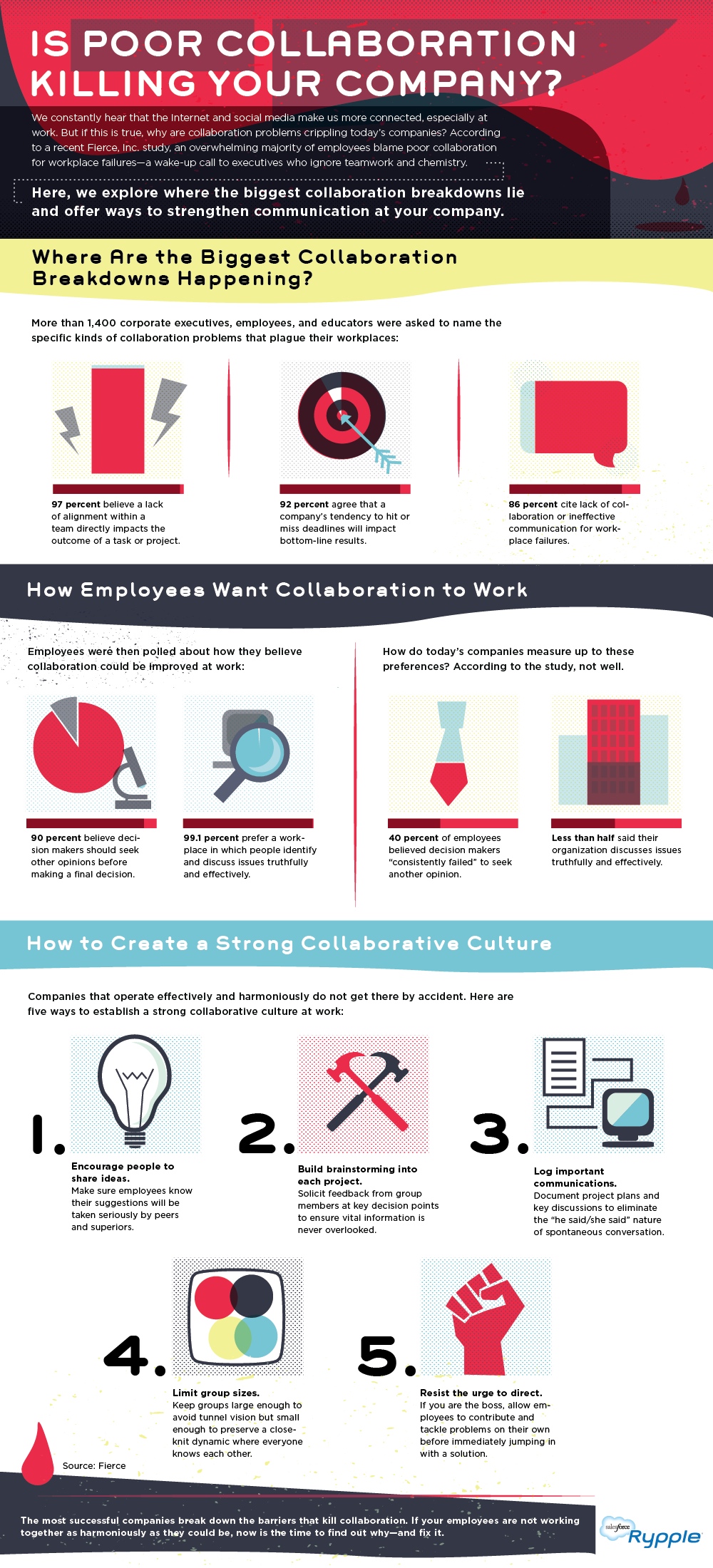 IS POOR COLLABORATION KILLING YOUR COMPANY?

We constantly hear that the Internet and social media make us more connected, especially at work. But if this is true, why are collaboration problems crippling today's companies? According to a recent Fierce, Inc. study, an overwhelming majority of employees blame poor collaboration for workplace failures—a wake-up call to executives who ignore teamwork and chemistry.

Here, we explore where the biggest collaboration breakdowns lie and offer ways to strengthen communication at your company.

Where Are the Biggest Collaboration Breakdowns Happening?

More than 1,400 corporate executives, employees, and educators were asked to name the specific kinds of collaboration problems that plague their workplaces:

97 percent believe a lack of alignment within a team directly impacts the outcome of a task or project.

92 percent agree that a company's tendency to hit or miss deadlines will impact bottom-line results.

86 percent cite lack of collaboration or ineffective communication for workplace failures.

How Employees Want Collaboration to Work

Employees were then polled about how they believe collaboration could be improved at work:

90 percent believe decision makers should seek other opinions before making a final decision.

99.1 percent prefer a workplace in which people identify and discuss issues truthfully and effectively.

How do today's companies measure up to these preferences? According to the study, not well.

40 percent of employees believed decision makers "consistently failed" to seek another opinion.

Less than half said their organization discusses issues truthfully and effectively.

How to Create a Strong Collaborative Culture

Companies that operate effectively and harmoniously do not get there by accident. Here are five ways to establish a strong collaborative culture at work:

1. Encourage people to share ideas. Make sure employees know their suggestions will be taken seriously by peers and superiors.

2. Build brainstorming into each project. Solicit feedback from group members at key decision points to ensure vital information is never overlooked.

3. Log important communications. Document project plans and key discussions to eliminate the "he said/she said" nature of spontaneous conversation.

4. Limit group sizes. Keep groups large enough to avoid tunnel vision but small enough to preserve a close-knit dynamic where everyone knows each other.

5. Resist the urge to direct. If you are the boss, allow employees to contribute and tackle problems on their own before immediately jumping in with a solution.

Source: Fierce

The most successful companies break down the barriers that kill collaboration. If your employees are not working together as harmoniously as they could be, now is the time to find out why—and fix it.

salesforce Rypple